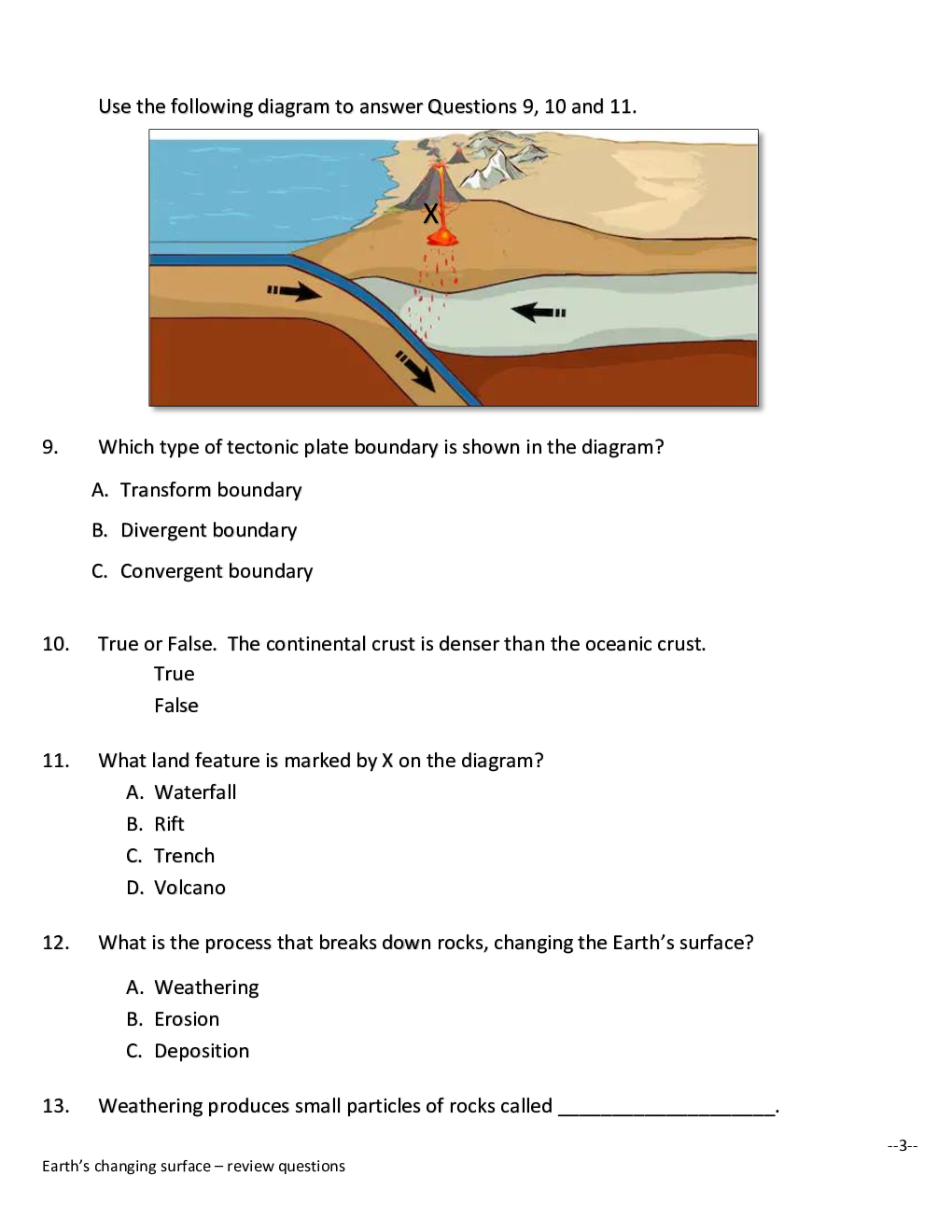 Use the following diagram to answer Questions 9, 10 and 11.

X

9. Which type of tectonic plate boundary is shown in the diagram?

A. Transform boundary

B. Divergent boundary

C. Convergent boundary

10. True or False. The continental crust is denser than the oceanic crust.
True
False

11. What land feature is marked by X on the diagram?
A. Waterfall
B. Rift
C. Trench
D. Volcano

12. What is the process that breaks down rocks, changing the Earth's surface?

A. Weathering
B. Erosion
C. Deposition

13. Weathering produces small particles of rocks called ____________________.

--3--

Earth's changing surface – review questions