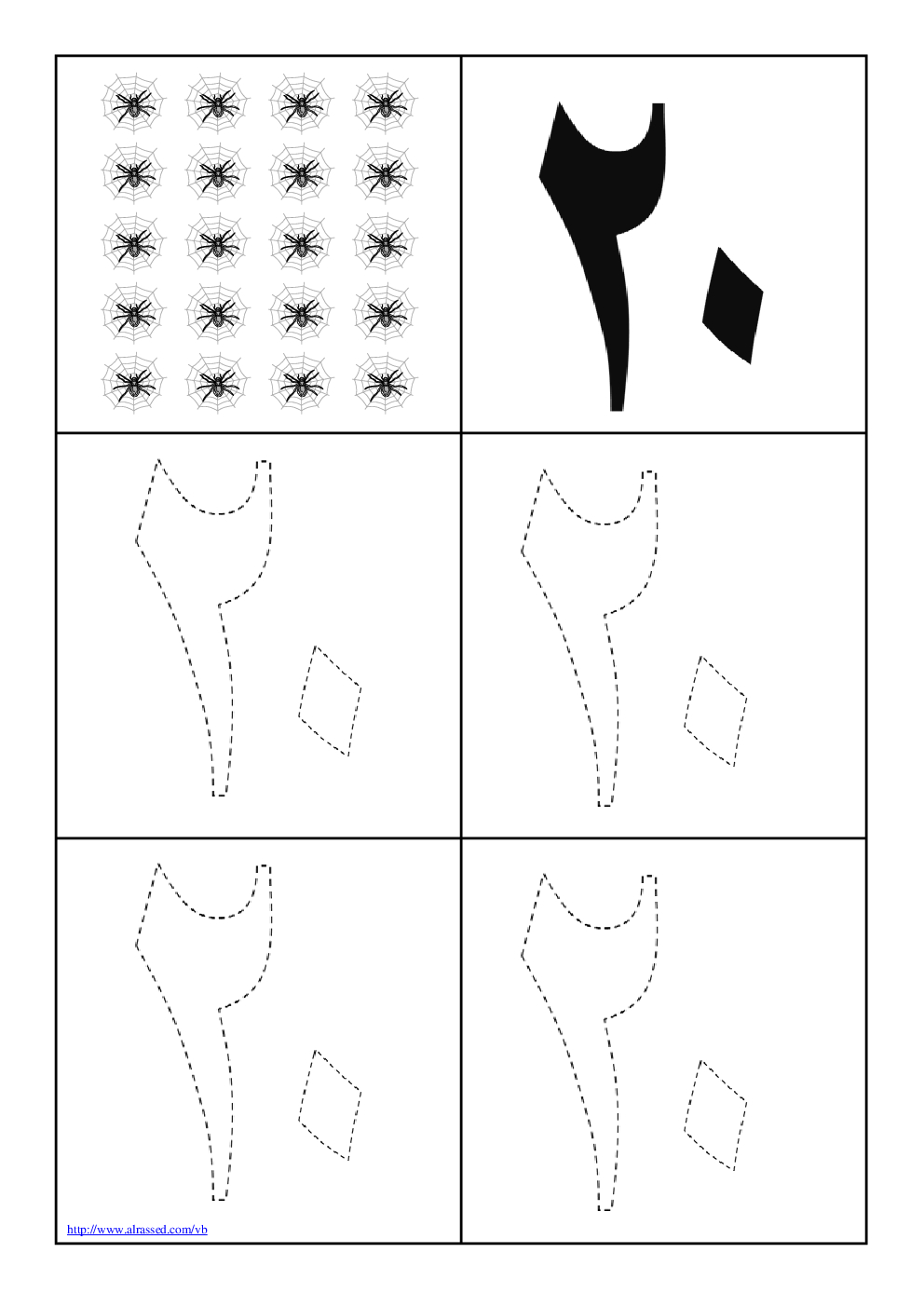 ٢٠

٢٠

٢٠

٢٠

٢٠

http://www.alrassed.com/vb