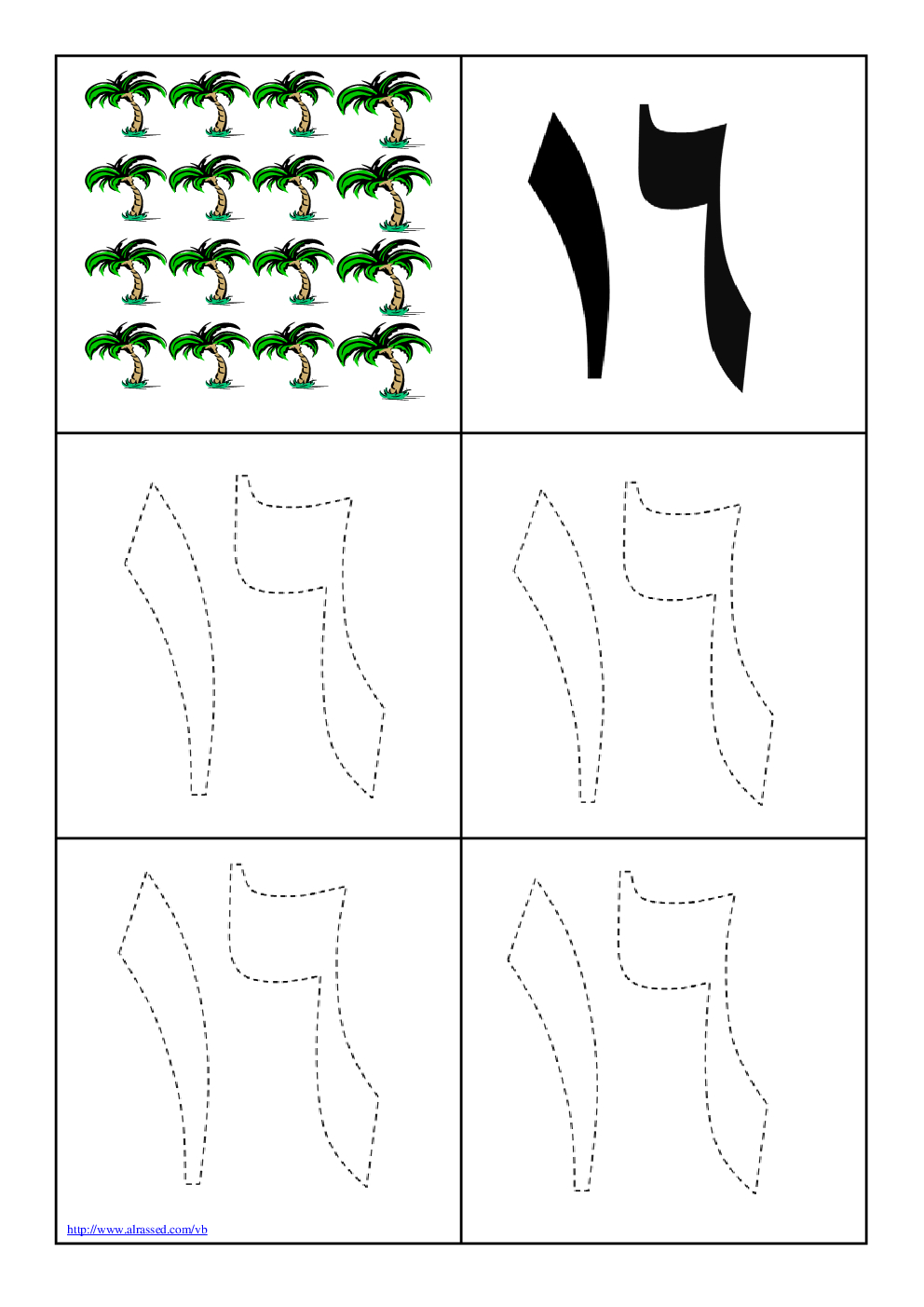 ١٦

١٦

١٦

١٦

١٦

http://www.alrassed.com/vb