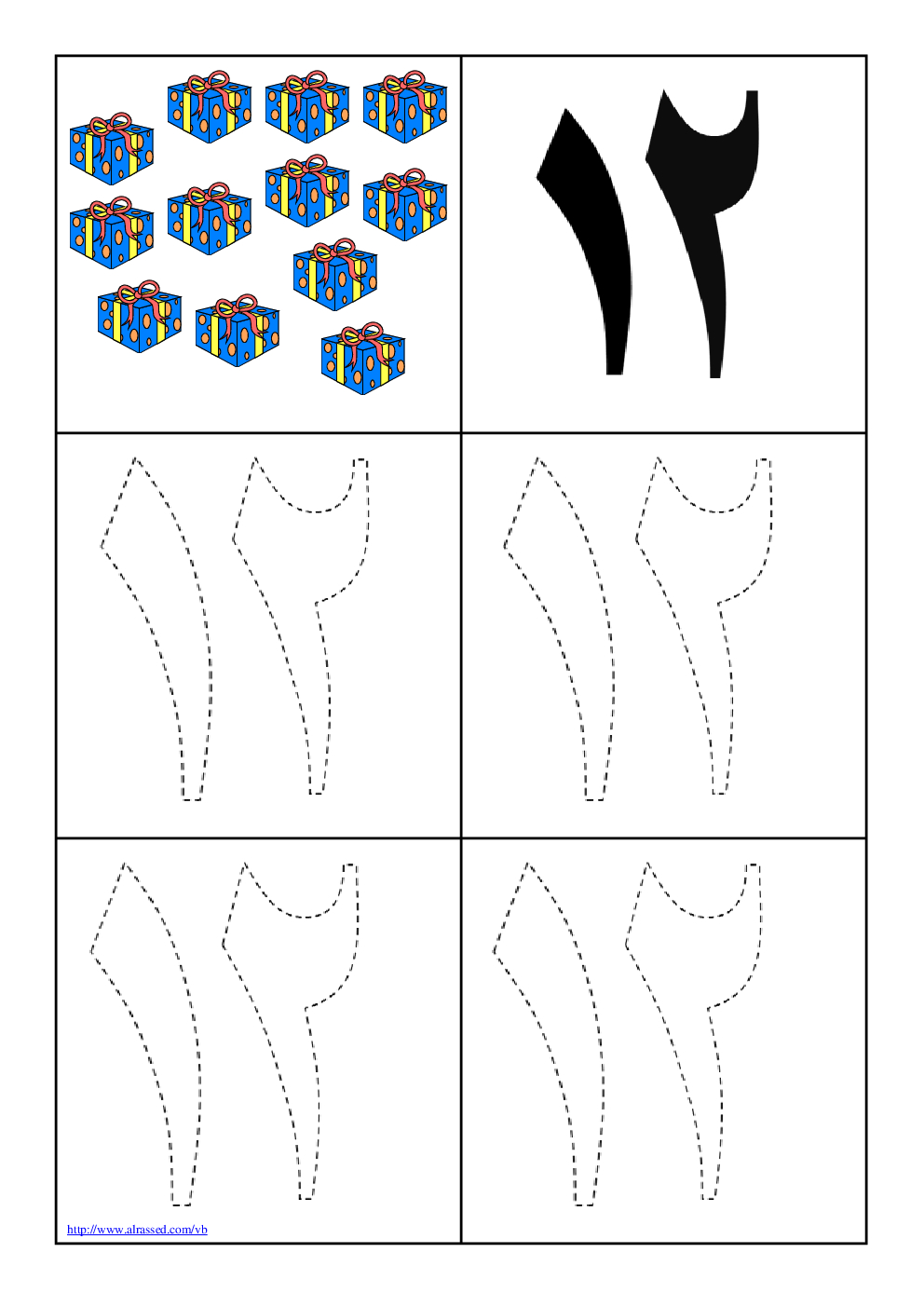 ١٢

١٢

١٢

١٢

١٢

http://www.alrassed.com/vb