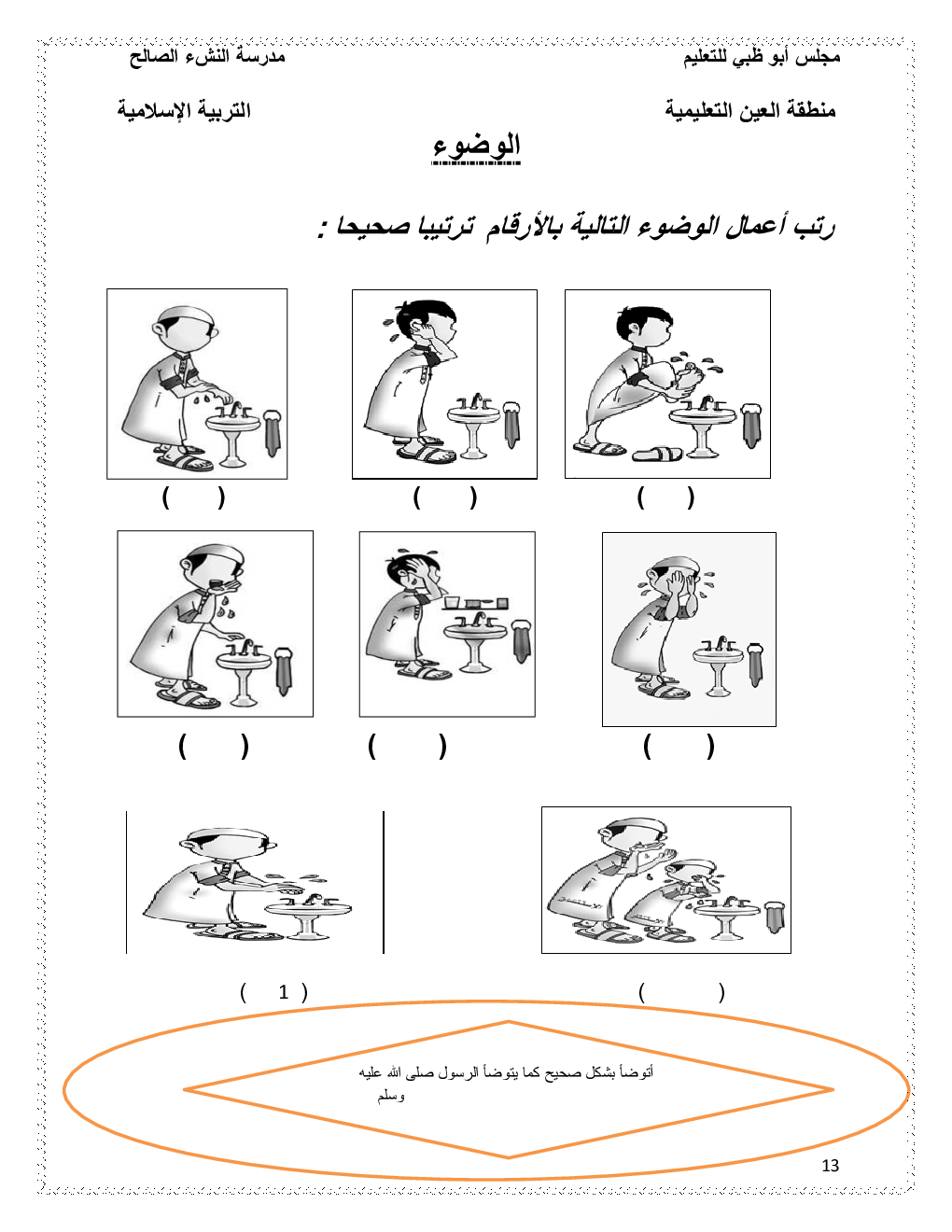 مجلس أبو ظبي للتعليم
مدرسة النشء الصالح

منطقة العين التعليمية
التربية الإسلامية

الوضوء

رتب أعمال الوضوء التالية بالأرقام ترتيبا صحيحا :

(   )   (   )   (   )

(   )   (   )   (   )

(   )   ( 1 )

أتوضأ بشكل صحيح كما يتوضأ الرسول صلى الله عليه وسلم

13