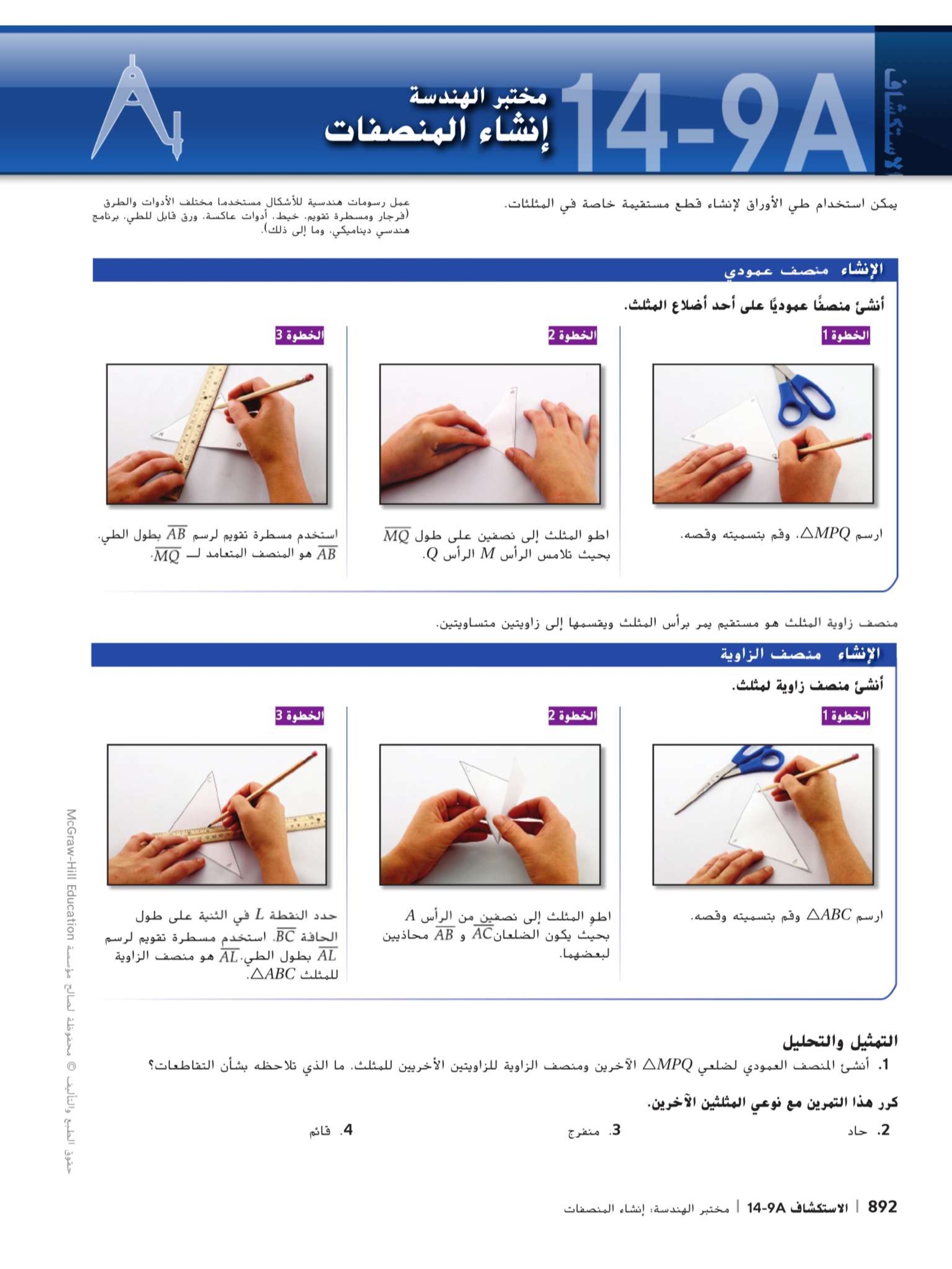 الاستكشاف

14-9A

مختبر الهندسة
إنشاء المنصفات

يمكن استخدام طي الأوراق لإنشاء قطع مستقيمة خاصة في المثلثات.

عمل رسومات هندسية للأشكال مستخدما مختلف الأدوات والطرق (فرجار ومسطرة تقويم، خيط، أدوات عاكسة، ورق قابل للطي، برنامج هندسي ديناميكي، وما إلى ذلك).

الإنشاء منصف عمودي

أنشئ منصفًا عموديًا على أحد أضلاع المثلث.

الخطوة 1

ارسم $\triangle MPQ$، وقم بتسميته وقصه.

الخطوة 2

اطو المثلث إلى نصفين على طول $\overline{MQ}$ بحيث تلامس الرأس $M$ الرأس $Q$.

الخطوة 3

استخدم مسطرة تقويم لرسم $\overline{AB}$ بطول الطي. $\overline{AB}$ هو المنصف المتعامد لـ $\overline{MQ}$.

منصف زاوية المثلث هو مستقيم يمر برأس المثلث ويقسمها إلى زاويتين متساويتين.

الإنشاء منصف الزاوية

أنشئ منصف زاوية لمثلث.

الخطوة 1

ارسم $\triangle ABC$ وقم بتسميته وقصه.

الخطوة 2

اطوِ المثلث إلى نصفين من الرأس $A$ بحيث يكون الضلعان $\overline{AC}$ و $\overline{AB}$ محاذيين لبعضهما.

الخطوة 3

حدد النقطة $L$ في الثنية على طول الحافة $\overline{BC}$. استخدم مسطرة تقويم لرسم $\overline{AL}$ بطول الطي. $\overline{AL}$ هو منصف الزاوية للمثلث $\triangle ABC$.

التمثيل والتحليل

1. أنشئ المنصف العمودي لضلعي $\triangle MPQ$ الآخرين ومنصف الزاوية للزاويتين الأخريين للمثلث. ما الذي تلاحظه بشأن التقاطعات؟

كرر هذا التمرين مع نوعي المثلثين الآخرين.

2. حاد
3. منفرج
4. قائم

حقوق الطبع والتأليف © محفوظة لصالح مؤسسة McGraw-Hill Education

892 | الاستكشاف 14-9A | مختبر الهندسة: إنشاء المنصفات