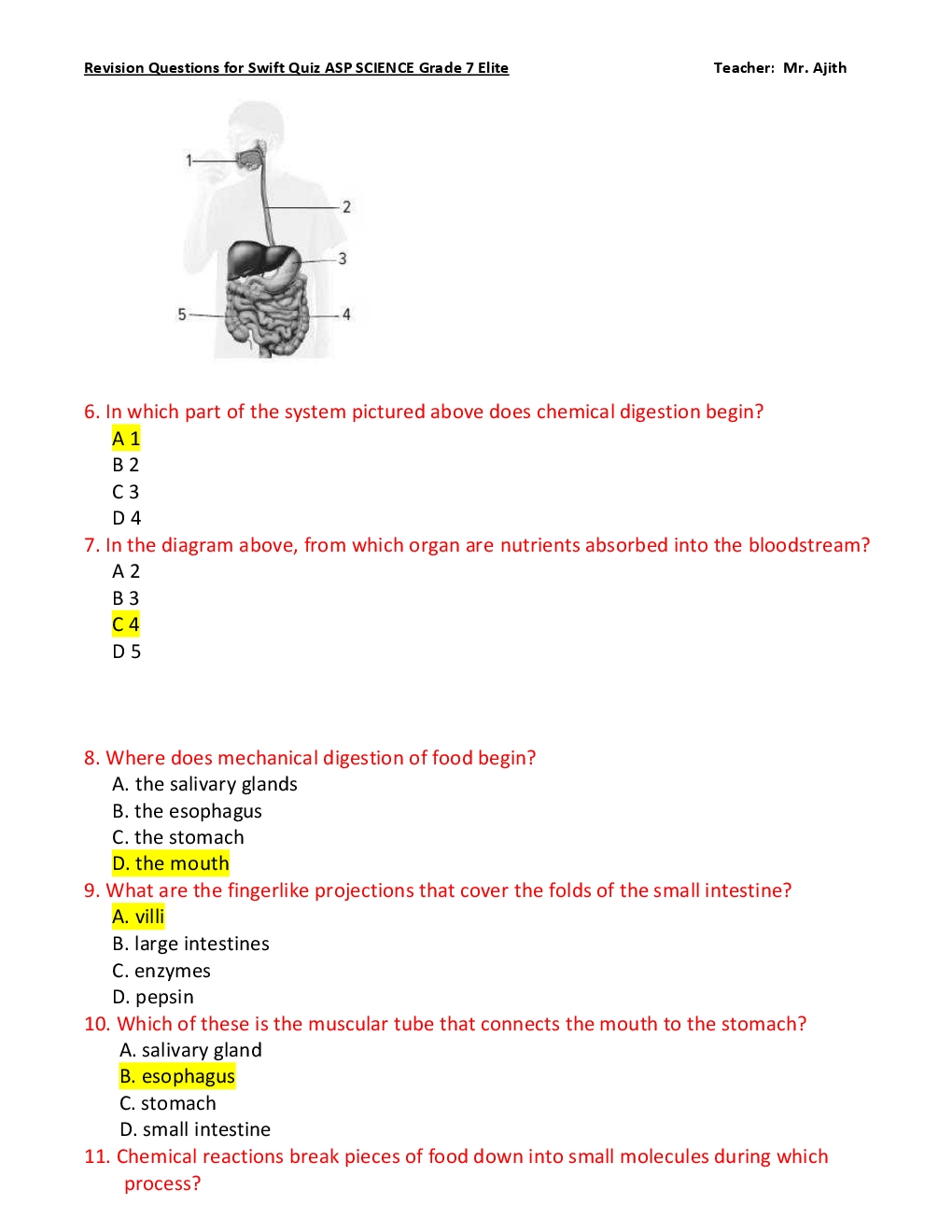 Revision Questions for Swift Quiz ASP SCIENCE Grade 7 Elite

Teacher: Mr. Ajith

1
2
3
5
4

6. In which part of the system pictured above does chemical digestion begin?
A 1
B 2
C 3
D 4

7. In the diagram above, from which organ are nutrients absorbed into the bloodstream?
A 2
B 3
C 4
D 5

8. Where does mechanical digestion of food begin?
A. the salivary glands
B. the esophagus
C. the stomach
D. the mouth

9. What are the fingerlike projections that cover the folds of the small intestine?
A. villi
B. large intestines
C. enzymes
D. pepsin

10. Which of these is the muscular tube that connects the mouth to the stomach?
A. salivary gland
B. esophagus
C. stomach
D. small intestine

11. Chemical reactions break pieces of food down into small molecules during which process?