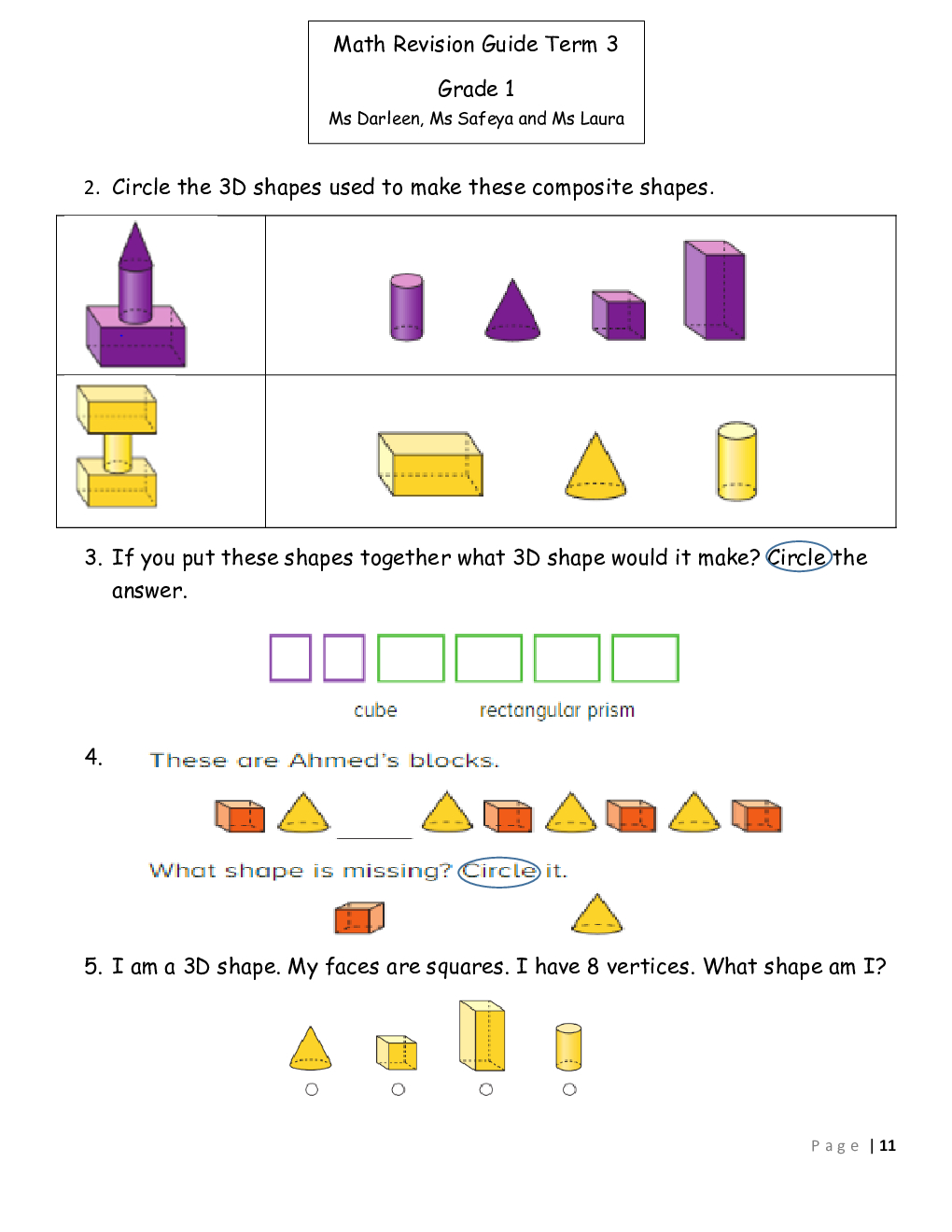 Math Revision Guide Term 3

Grade 1

Ms Darleen, Ms Safeya and Ms Laura

2. Circle the 3D shapes used to make these composite shapes.

3. If you put these shapes together what 3D shape would it make? Circle the answer.

cube rectangular prism

4. These are Ahmed's blocks.

What shape is missing? Circle it.

5. I am a 3D shape. My faces are squares. I have 8 vertices. What shape am I?

Page | 11