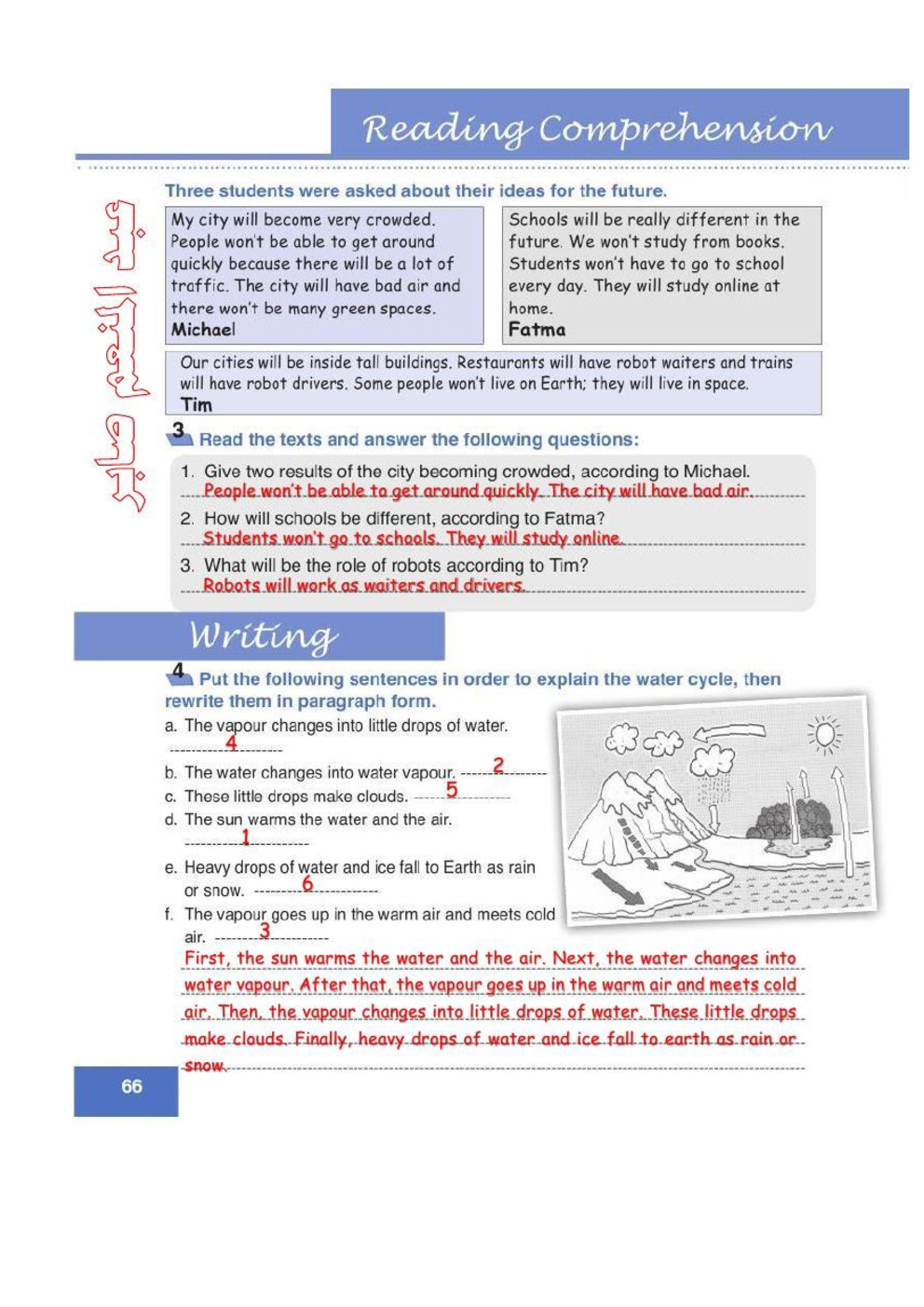 Reading Comprehension

عبد المنعم صابر

Three students were asked about their ideas for the future.

My city will become very crowded. People won't be able to get around quickly because there will be a lot of traffic. The city will have bad air and there won't be many green spaces.
Michael

Schools will be really different in the future. We won't study from books. Students won't have to go to school every day. They will study online at home.
Fatma

Our cities will be inside tall buildings. Restaurants will have robot waiters and trains will have robot drivers. Some people won't live on Earth; they will live in space.
Tim

3 Read the texts and answer the following questions:

1. Give two results of the city becoming crowded, according to Michael.
People won't be able to get around quickly. The city will have bad air.

2. How will schools be different, according to Fatma?
Students won't go to schools. They will study online.

3. What will be the role of robots according to Tim?
Robots will work as waiters and drivers.

Writing

4 Put the following sentences in order to explain the water cycle, then rewrite them in paragraph form.

a. The vapour changes into little drops of water. 4
b. The water changes into water vapour. 2
c. These little drops make clouds. 5
d. The sun warms the water and the air. 1
e. Heavy drops of water and ice fall to Earth as rain or snow. 6
f. The vapour goes up in the warm air and meets cold air. 3

First, the sun warms the water and the air. Next, the water changes into water vapour. After that, the vapour goes up in the warm air and meets cold air. Then, the vapour changes into little drops of water. These little drops make clouds. Finally, heavy drops of water and ice fall to earth as rain or snow.

66