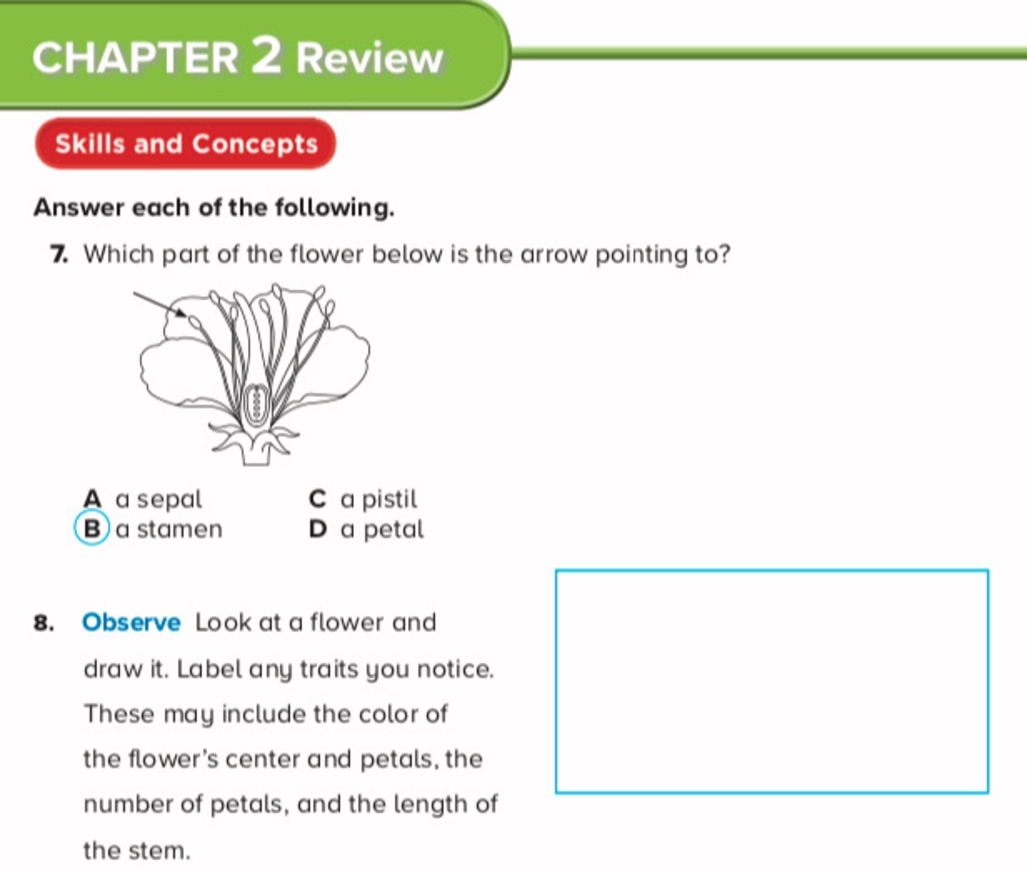 CHAPTER 2 Review

Skills and Concepts

Answer each of the following.

7. Which part of the flower below is the arrow pointing to?

A a sepal
B a stamen
C a pistil
D a petal

8. Observe Look at a flower and draw it. Label any traits you notice. These may include the color of the flower's center and petals, the number of petals, and the length of the stem.