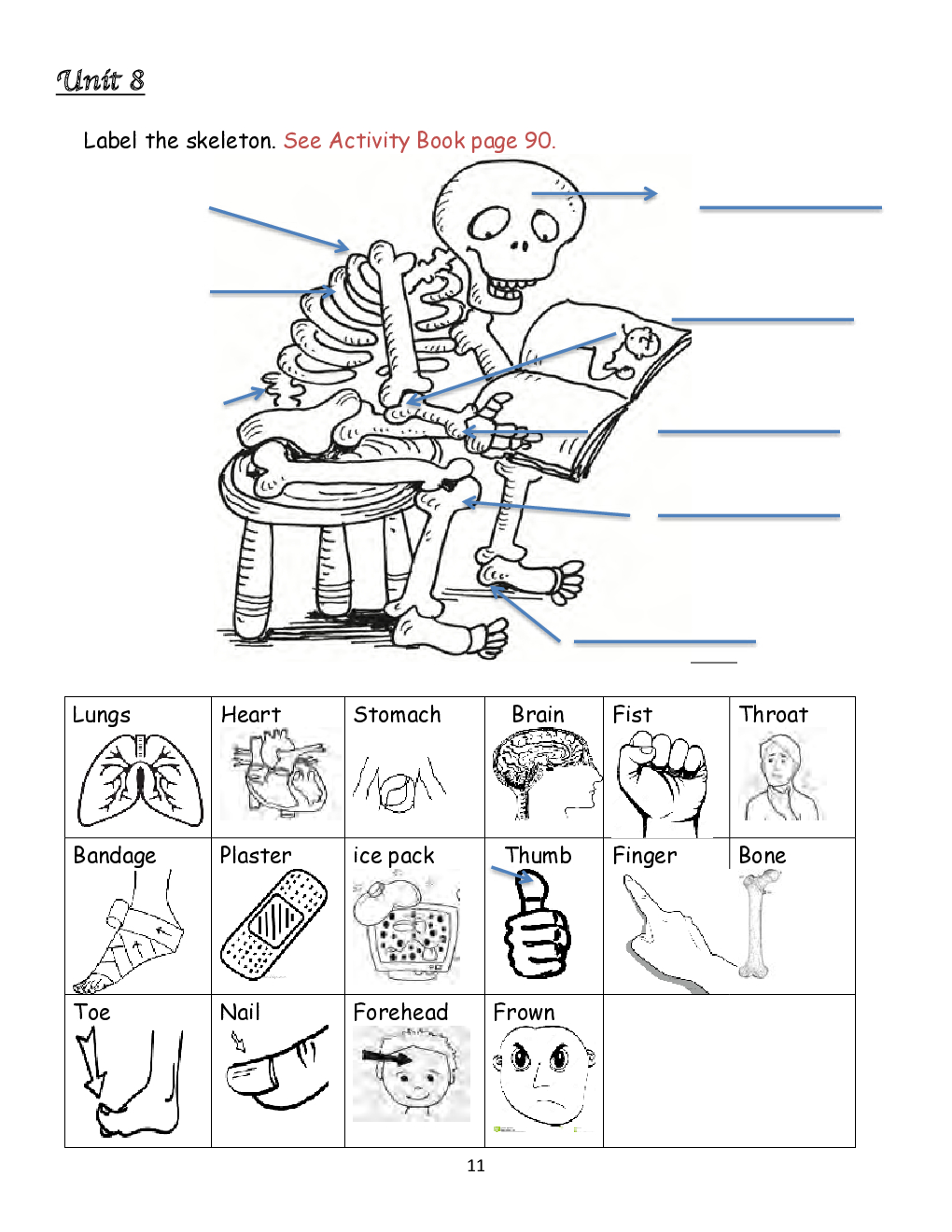 Unit 8

Label the skeleton. See Activity Book page 90.

| Lungs | Heart | Stomach | Brain | Fist | Throat |
|---|---|---|---|---|---|
| Bandage | Plaster | ice pack | Thumb | Finger | Bone |
| Toe | Nail | Forehead | Frown | | |

11