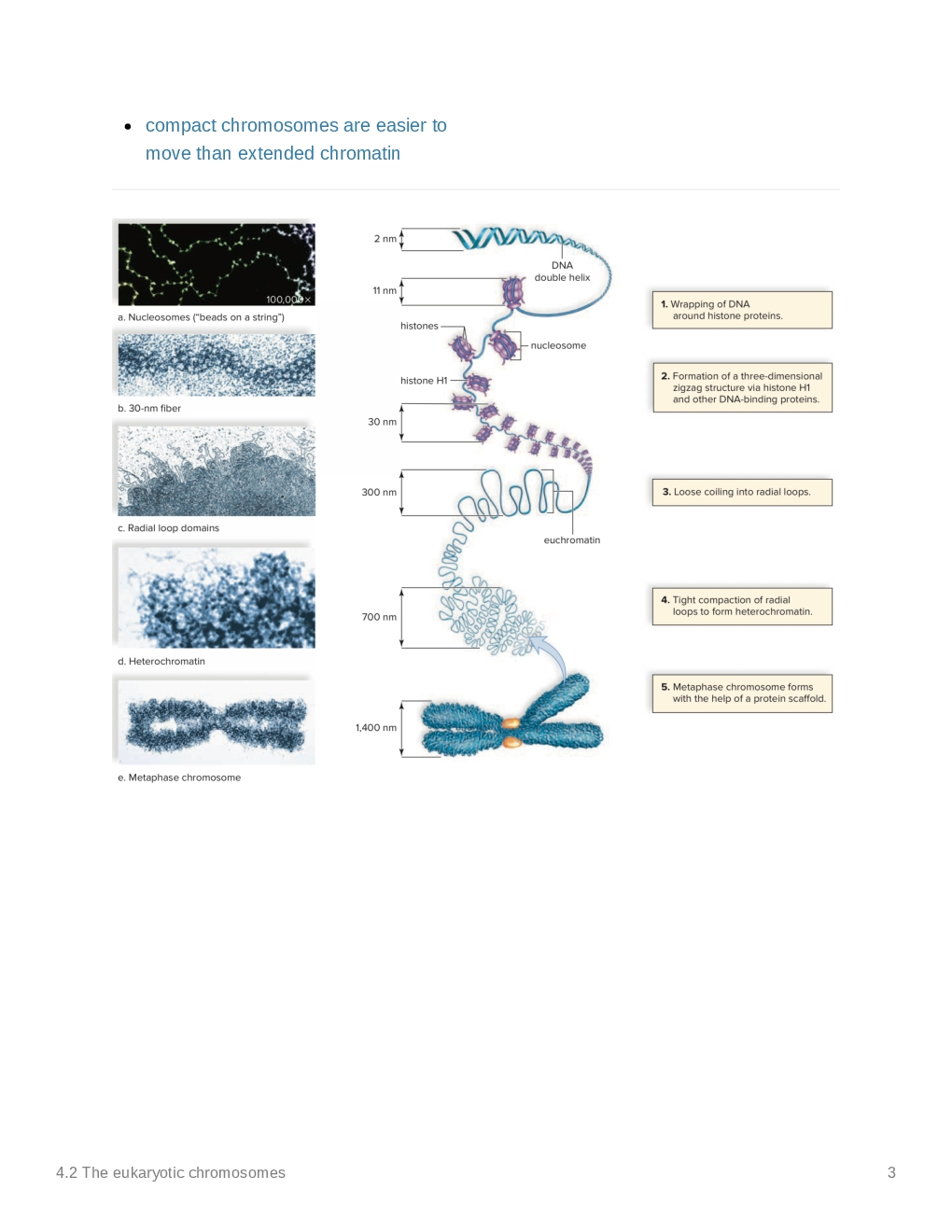 • compact chromosomes are easier to move than extended chromatin

100,000×

a. Nucleosomes ("beads on a string")

b. 30-nm fiber

c. Radial loop domains

d. Heterochromatin

e. Metaphase chromosome

2 nm

DNA double helix

11 nm

histones

nucleosome

histone H1

30 nm

300 nm

euchromatin

700 nm

1,400 nm

1. Wrapping of DNA around histone proteins.

2. Formation of a three-dimensional zigzag structure via histone H1 and other DNA-binding proteins.

3. Loose coiling into radial loops.

4. Tight compaction of radial loops to form heterochromatin.

5. Metaphase chromosome forms with the help of a protein scaffold.

4.2 The eukaryotic chromosomes

3