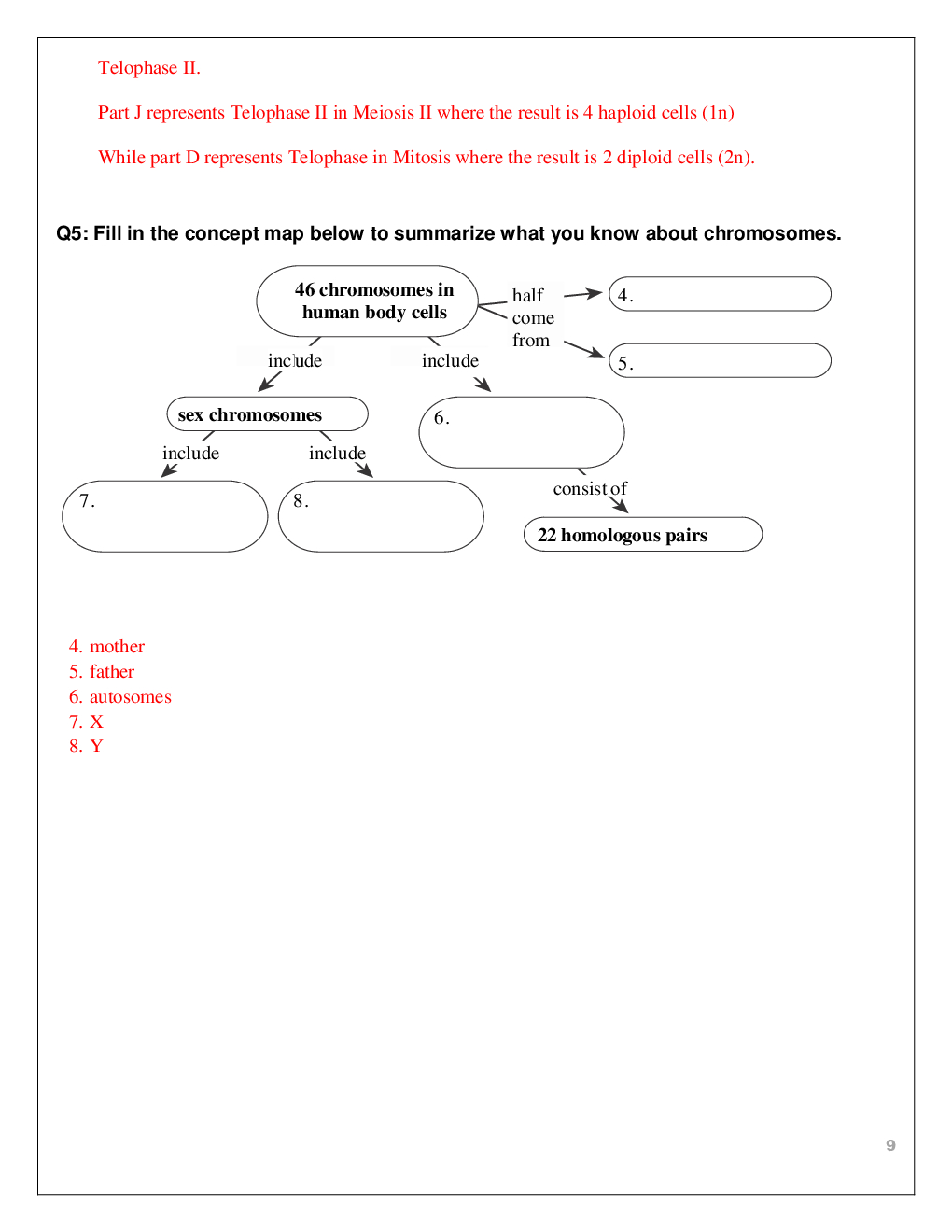 Telophase II.

Part J represents Telophase II in Meiosis II where the result is 4 haploid cells (1n)

While part D represents Telophase in Mitosis where the result is 2 diploid cells (2n).

Q5: Fill in the concept map below to summarize what you know about chromosomes.

46 chromosomes in human body cells

half come from

4.

5.

include

include

sex chromosomes

6.

include

include

7.

8.

consist of

22 homologous pairs

4. mother
5. father
6. autosomes
7. X
8. Y

9