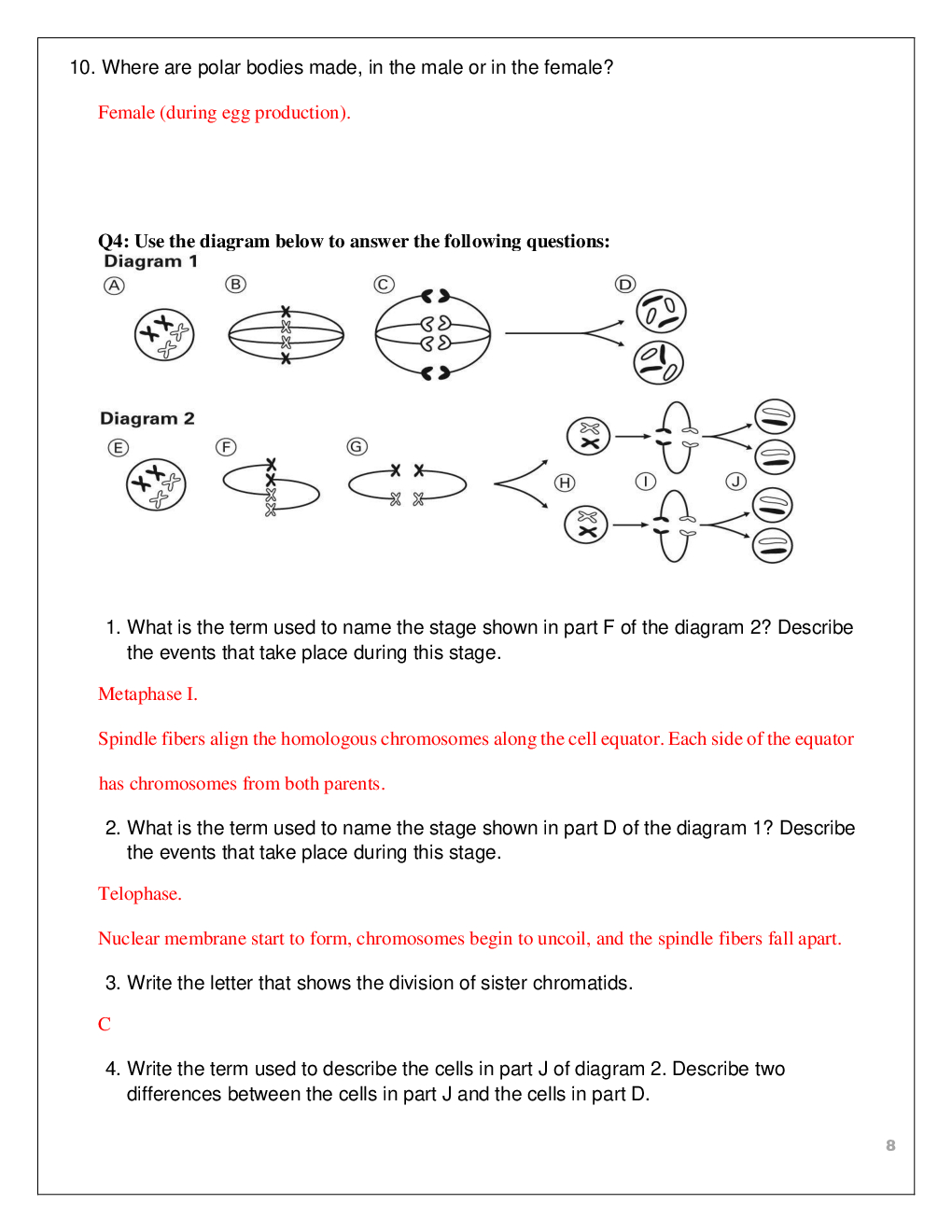 10. Where are polar bodies made, in the male or in the female?

Female (during egg production).

Q4: Use the diagram below to answer the following questions:

Diagram 1

A B C D

Diagram 2

E F G H I J

1. What is the term used to name the stage shown in part F of the diagram 2? Describe the events that take place during this stage.

Metaphase I.

Spindle fibers align the homologous chromosomes along the cell equator. Each side of the equator has chromosomes from both parents.

2. What is the term used to name the stage shown in part D of the diagram 1? Describe the events that take place during this stage.

Telophase.

Nuclear membrane start to form, chromosomes begin to uncoil, and the spindle fibers fall apart.

3. Write the letter that shows the division of sister chromatids.

C

4. Write the term used to describe the cells in part J of diagram 2. Describe two differences between the cells in part J and the cells in part D.

8