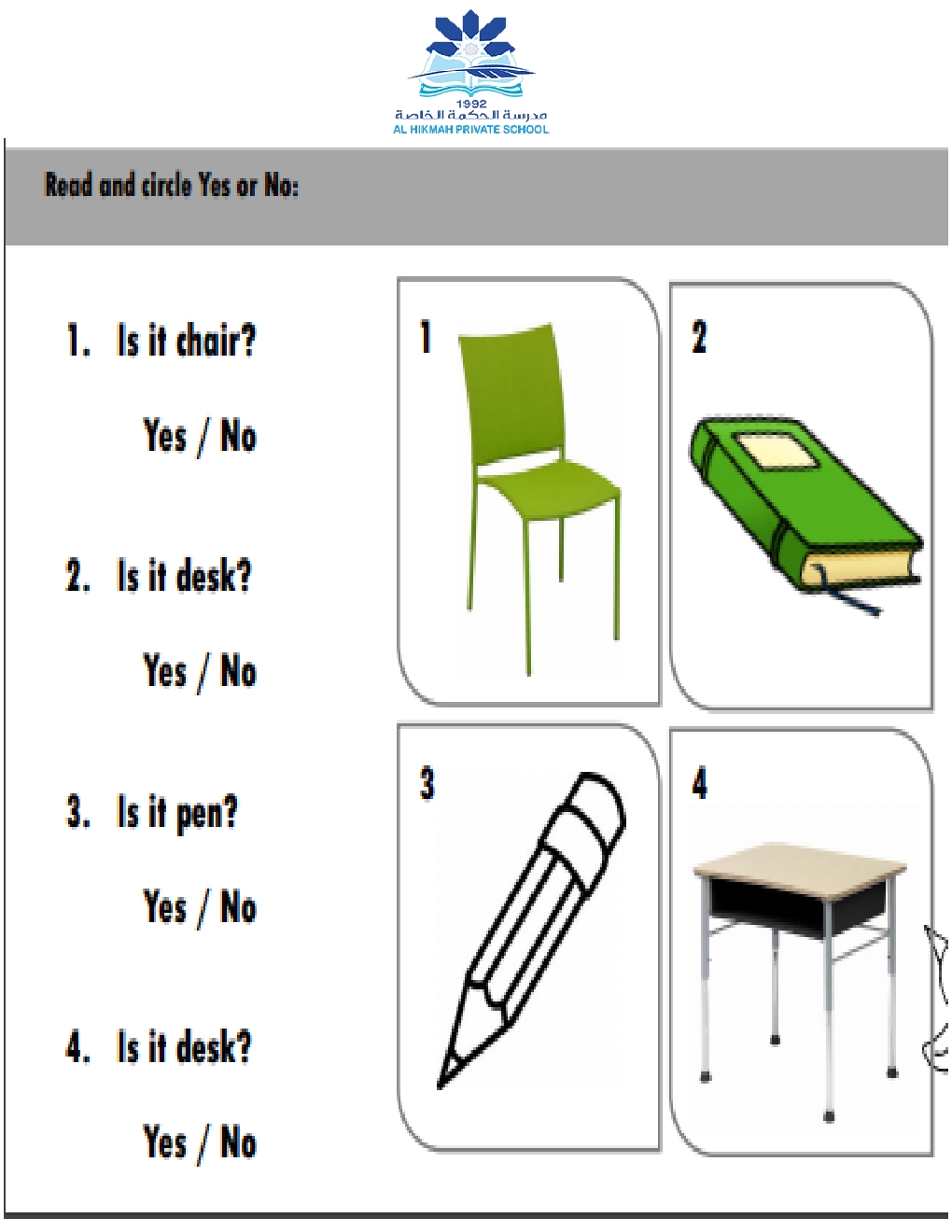 1992
مدرسة الحكمة الخاصة
AL HIKMAH PRIVATE SCHOOL

Read and circle Yes or No:

1. Is it chair?

Yes / No

2. Is it desk?

Yes / No

3. Is it pen?

Yes / No

4. Is it desk?

Yes / No

1

2

3

4